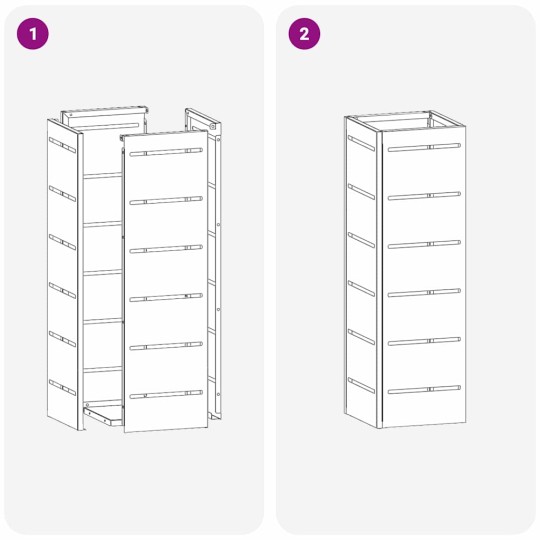 1

2